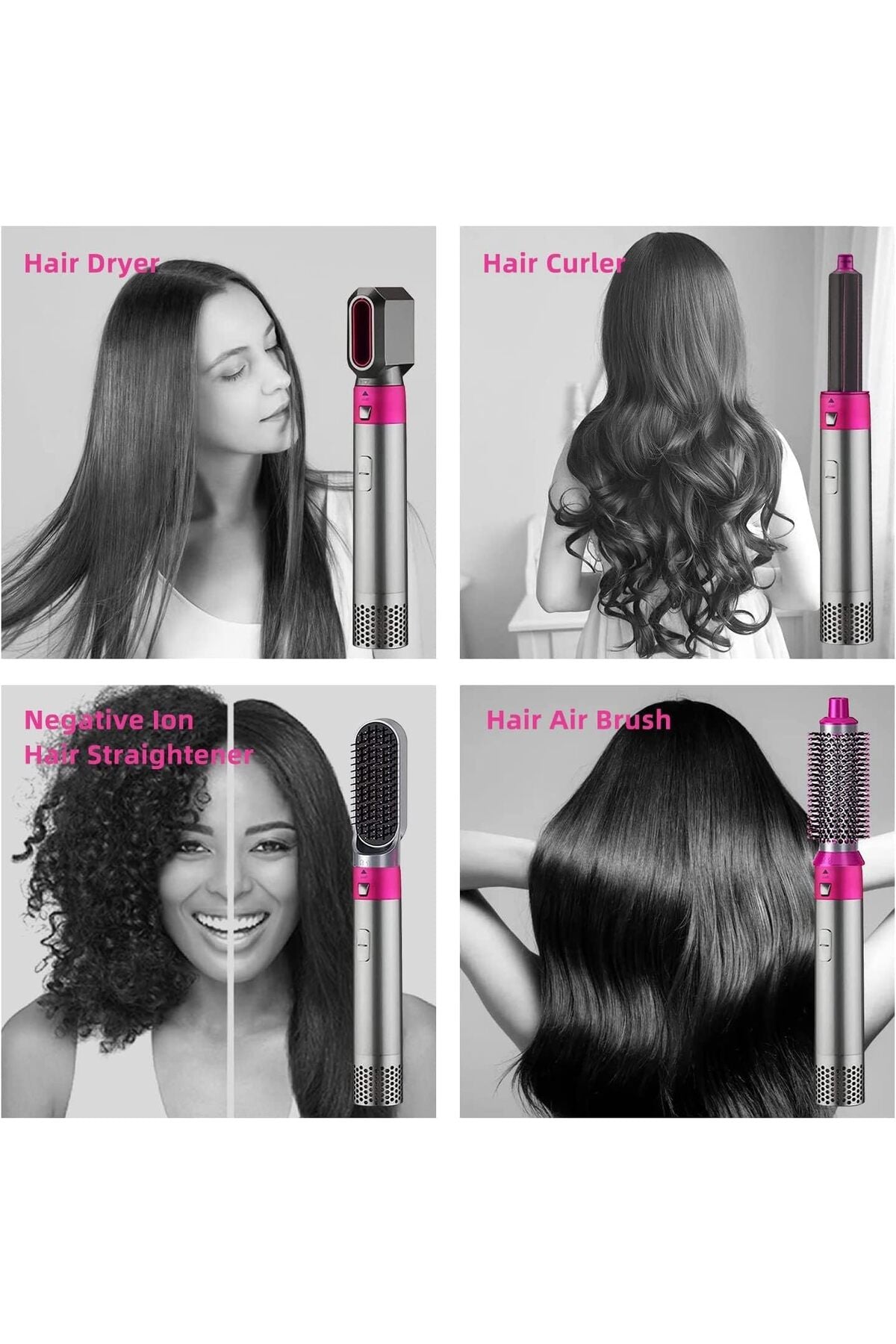 Hair Dryer

Hair Curler

Negative Ion Hair Straightener

Hair Air Brush